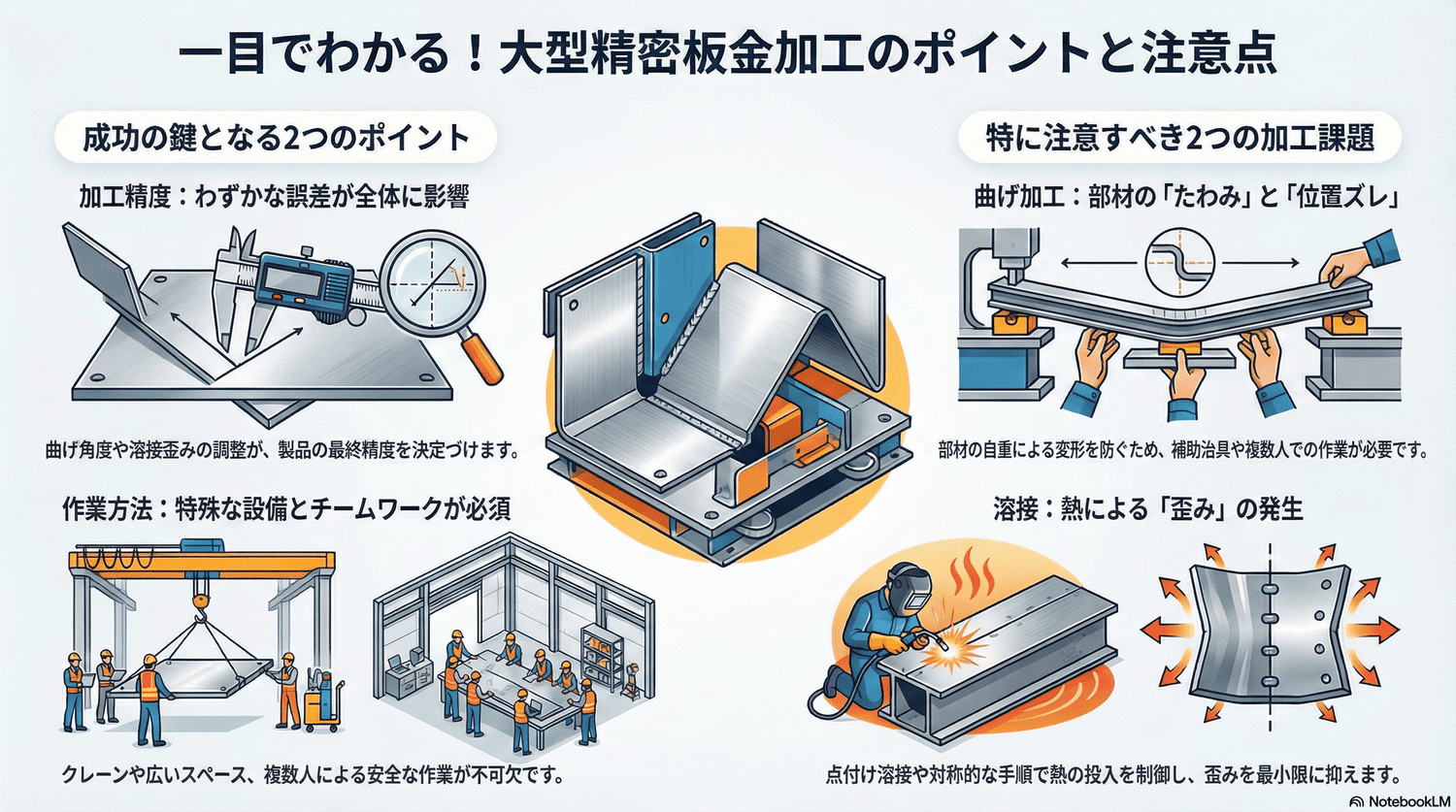 一目でわかる！大型精密板金加工のポイントと注意点

成功の鍵となる2つのポイント

加工精度：わずかな誤差が全体に影響

曲げ角度や溶接歪みの調整が、製品の最終精度を決定づけます。

作業方法：特殊な設備とチームワークが必須

クレーンや広いスペース、複数人による安全な作業が不可欠です。

特に注意すべき2つの加工課題

曲げ加工：部材の「たわみ」と「位置ズレ」

部材の自重による変形を防ぐため、補助治具や複数人での作業が必要です。

溶接：熱による「歪み」の発生

点付け溶接や対称的な手順で熱の投入を制御し、歪みを最小限に抑えます。

NotebookLM